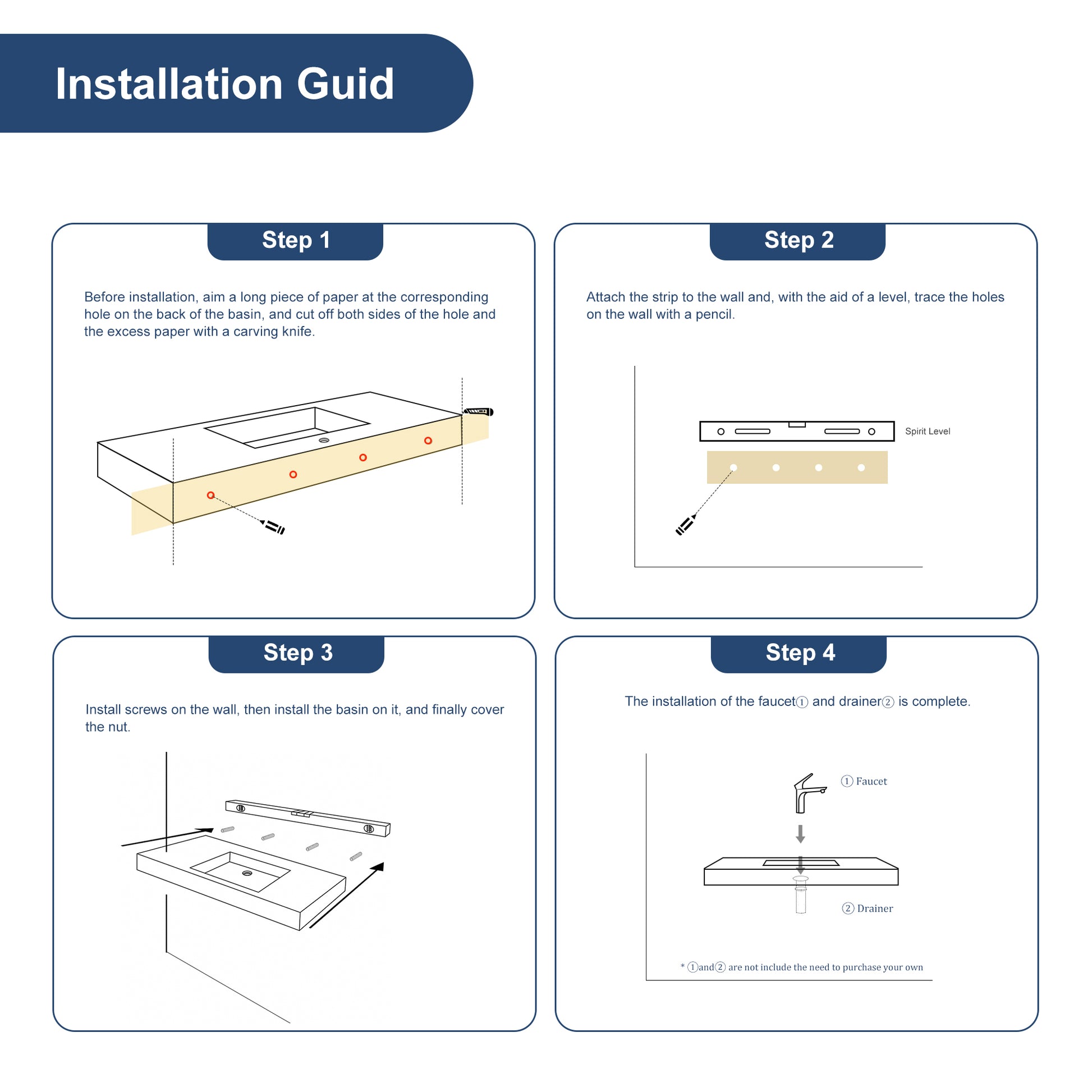 Installation Guid

Step 1

Before installation, aim a long piece of paper at the corresponding hole on the back of the basin, and cut off both sides of the hole and the excess paper with a carving knife.

Step 2

Attach the strip to the wall and, with the aid of a level, trace the holes on the wall with a pencil.

Spirit Level

Step 3

Install screws on the wall, then install the basin on it, and finally cover the nut.

Step 4

The installation of the faucet① and drainer② is complete.

① Faucet

② Drainer

* ①and② are not include the need to purchase your own