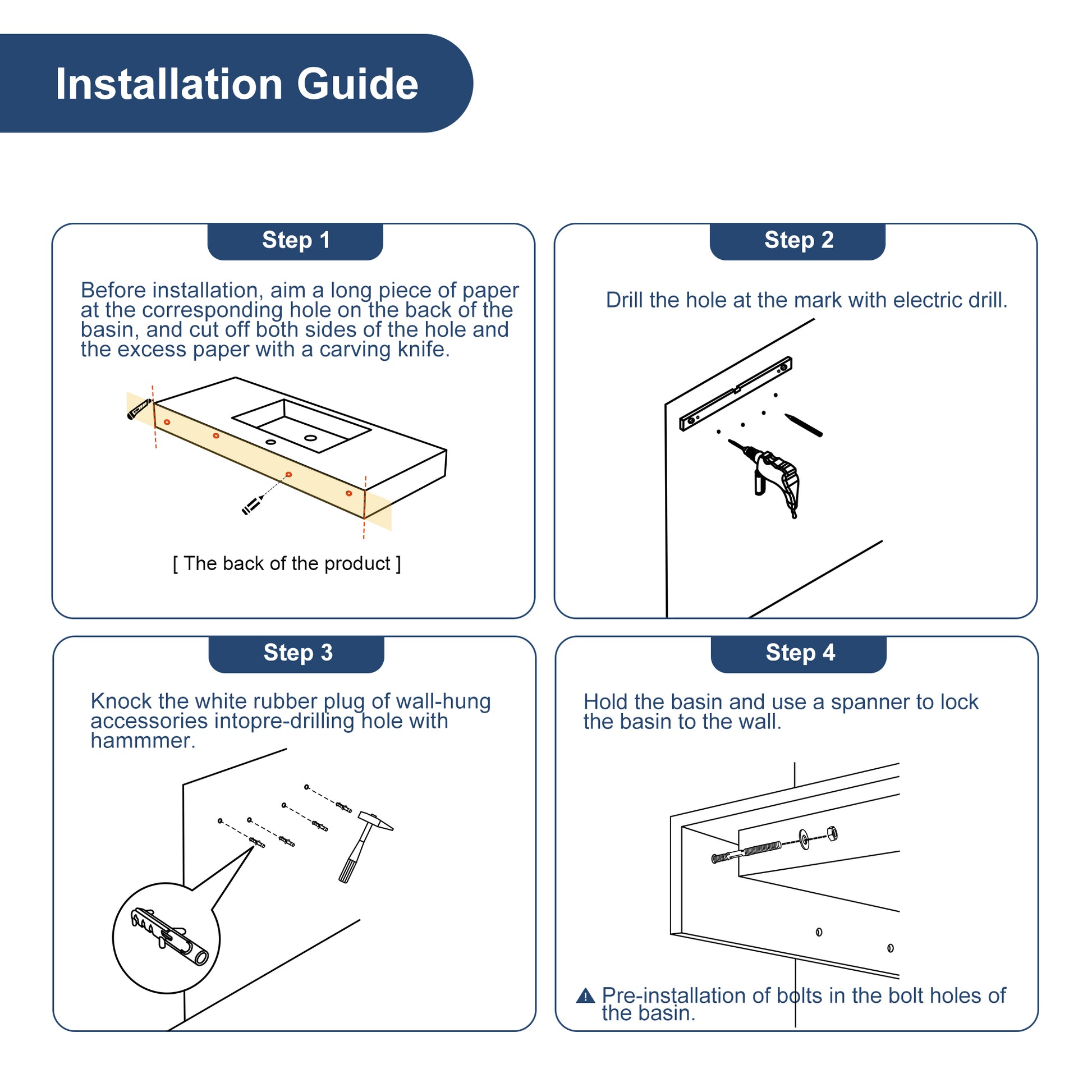 Installation Guide

Step 1

Before installation, aim a long piece of paper at the corresponding hole on the back of the basin, and cut off both sides of the hole and the excess paper with a carving knife.

[ The back of the product ]

Step 2

Drill the hole at the mark with electric drill.

Step 3

Knock the white rubber plug of wall-hung accessories intopre-drilling hole with hammmer.

Step 4

Hold the basin and use a spanner to lock the basin to the wall.

Pre-installation of bolts in the bolt holes of the basin.