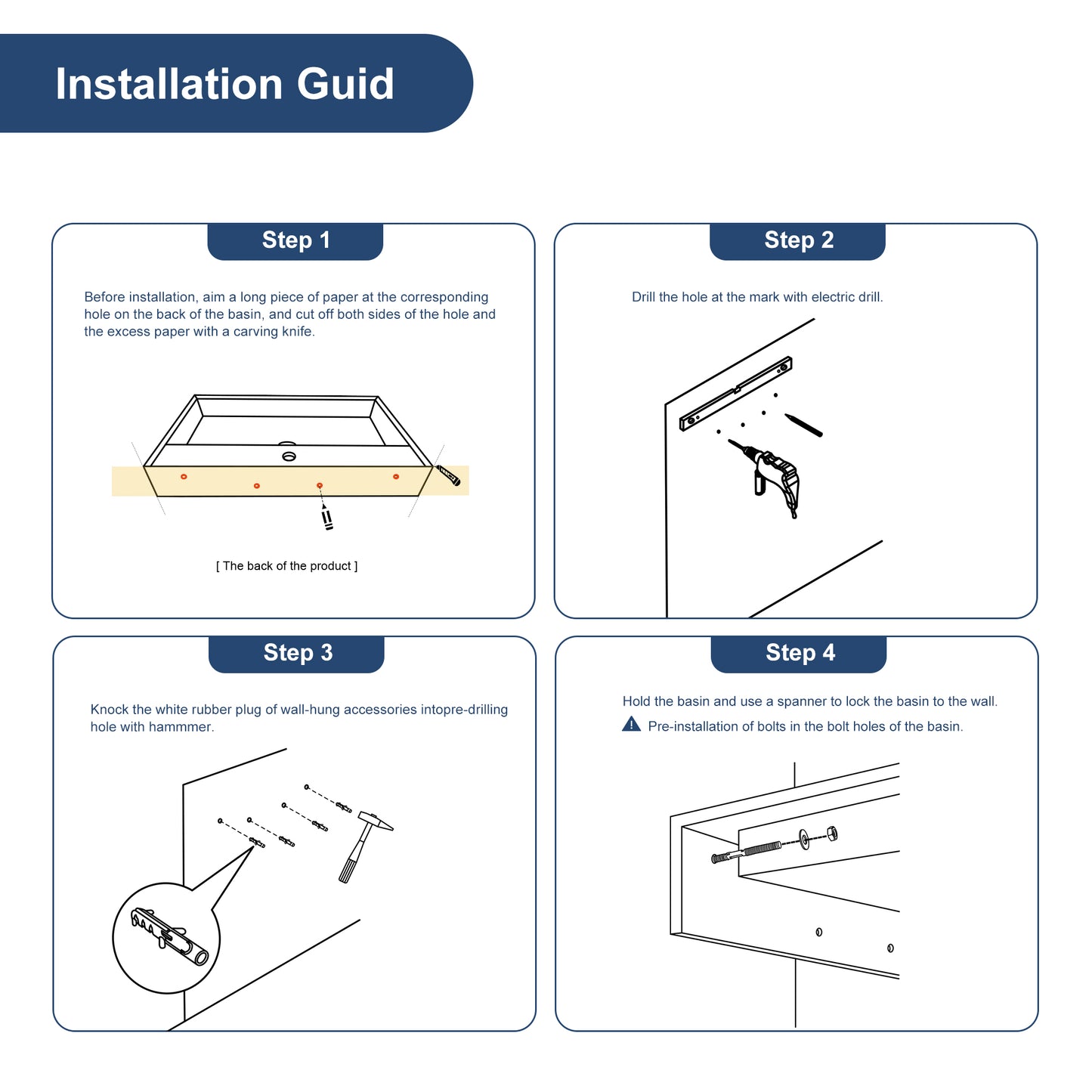 Installation Guid

Step 1

Before installation, aim a long piece of paper at the corresponding hole on the back of the basin, and cut off both sides of the hole and the excess paper with a carving knife.

[ The back of the product ]

Step 2

Drill the hole at the mark with electric drill.

Step 3

Knock the white rubber plug of wall-hung accessories intopre-drilling hole with hammmer.

Step 4

Hold the basin and use a spanner to lock the basin to the wall.

Pre-installation of bolts in the bolt holes of the basin.