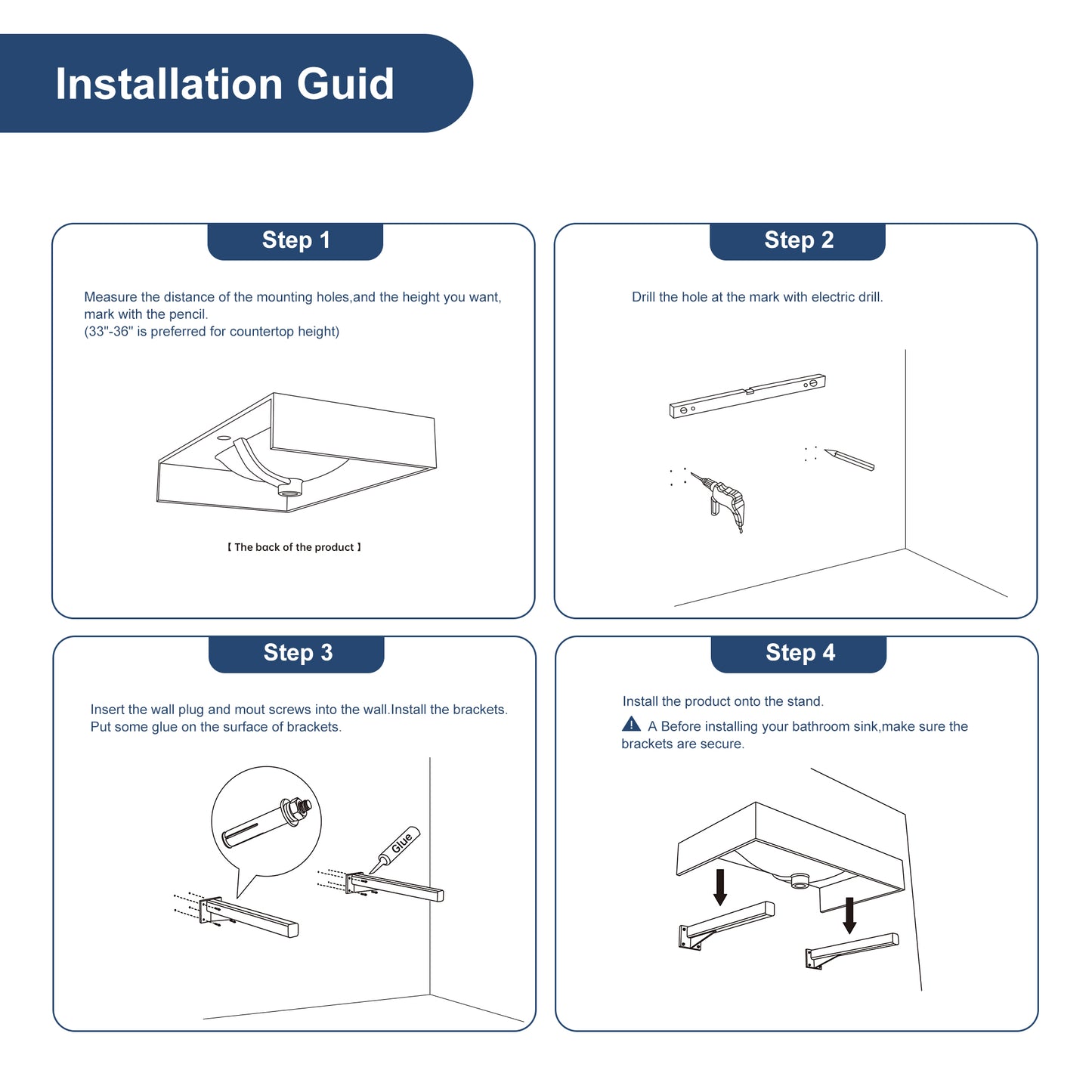 Installation Guid

Step 1

Measure the distance of the mounting holes,and the height you want, mark with the pencil.
(33"-36" is preferred for countertop height)

【 The back of the product 】

Step 2

Drill the hole at the mark with electric drill.

Step 3

Insert the wall plug and mout screws into the wall.Install the brackets. Put some glue on the surface of brackets.

Glue

Step 4

Install the product onto the stand.

A Before installing your bathroom sink,make sure the brackets are secure.